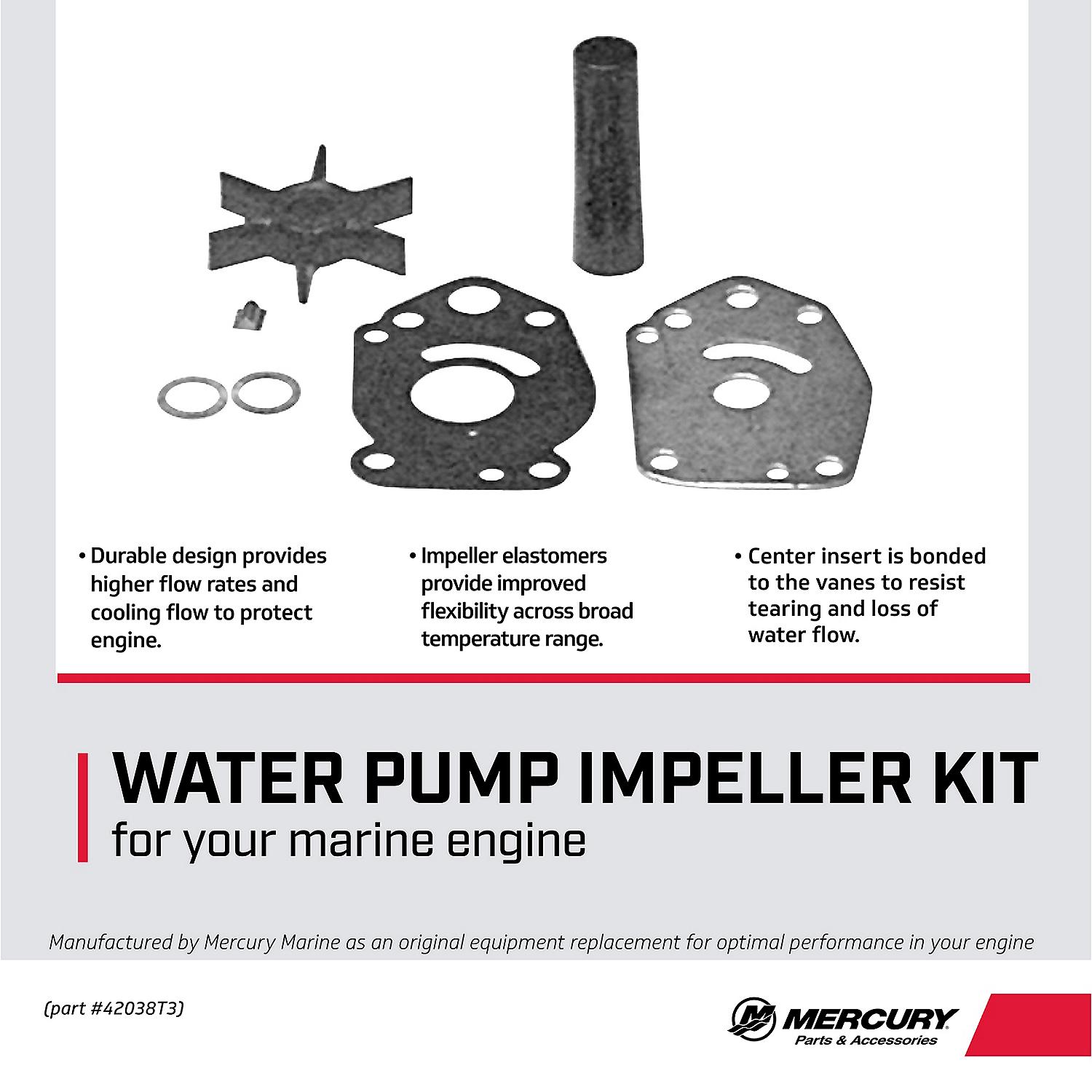 • Durable design provides higher flow rates and cooling flow to protect engine.

• Impeller elastomers provide improved flexibility across broad temperature range.

• Center insert is bonded to the vanes to resist tearing and loss of water flow.

WATER PUMP IMPELLER KIT
for your marine engine

Manufactured by Mercury Marine as an original equipment replacement for optimal performance in your engine

(part #42038T3)

MERCURY
Parts & Accessories