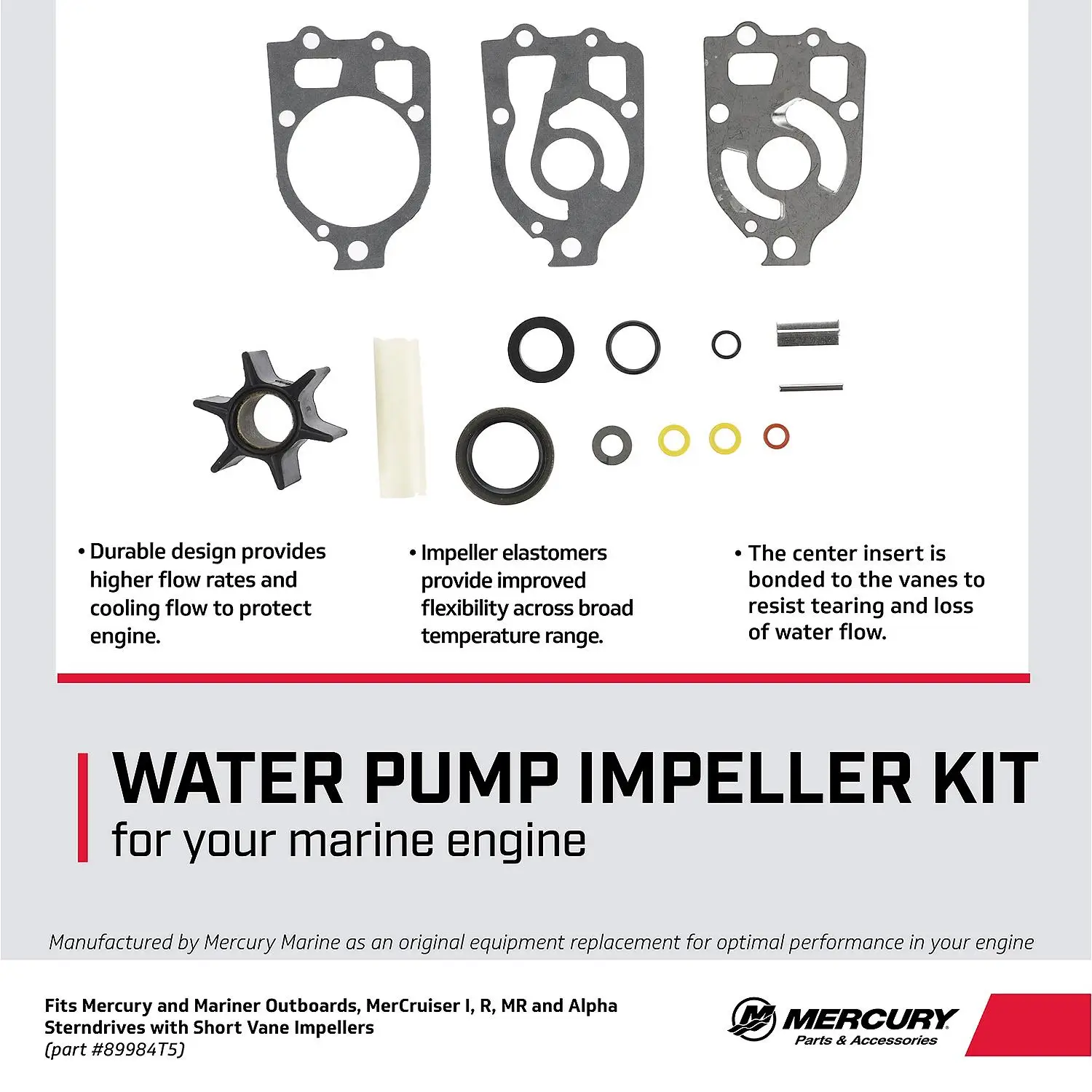 • Durable design provides higher flow rates and cooling flow to protect engine.

• Impeller elastomers provide improved flexibility across broad temperature range.

• The center insert is bonded to the vanes to resist tearing and loss of water flow.

WATER PUMP IMPELLER KIT
for your marine engine

Manufactured by Mercury Marine as an original equipment replacement for optimal performance in your engine

Fits Mercury and Mariner Outboards, MerCruiser I, R, MR and Alpha Sterndrives with Short Vane Impellers
(part #89984T5)

MERCURY
Parts & Accessories