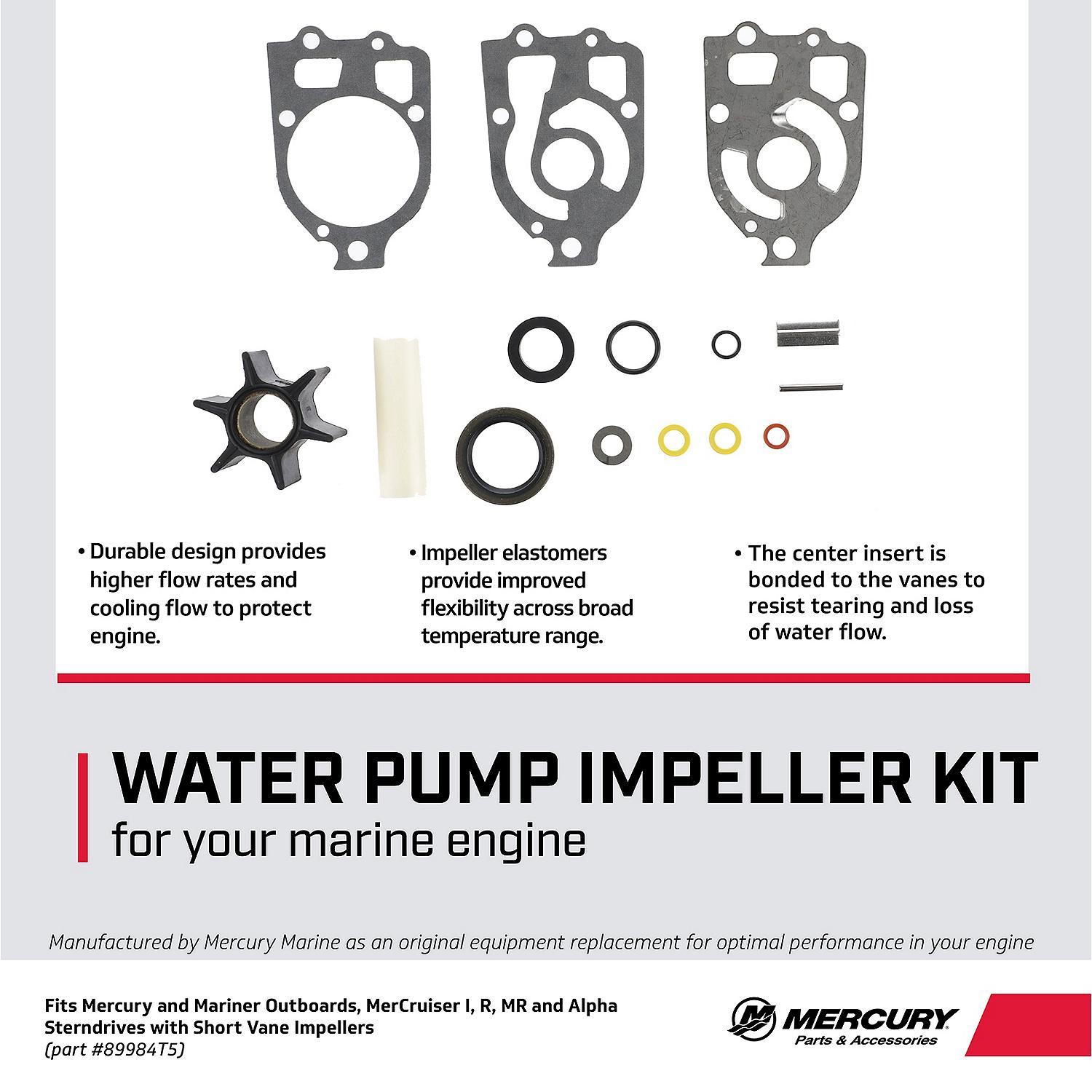 • Durable design provides higher flow rates and cooling flow to protect engine.

• Impeller elastomers provide improved flexibility across broad temperature range.

• The center insert is bonded to the vanes to resist tearing and loss of water flow.

WATER PUMP IMPELLER KIT
for your marine engine

Manufactured by Mercury Marine as an original equipment replacement for optimal performance in your engine

Fits Mercury and Mariner Outboards, MerCruiser I, R, MR and Alpha Sterndrives with Short Vane Impellers
(part #89984T5)

MERCURY
Parts & Accessories