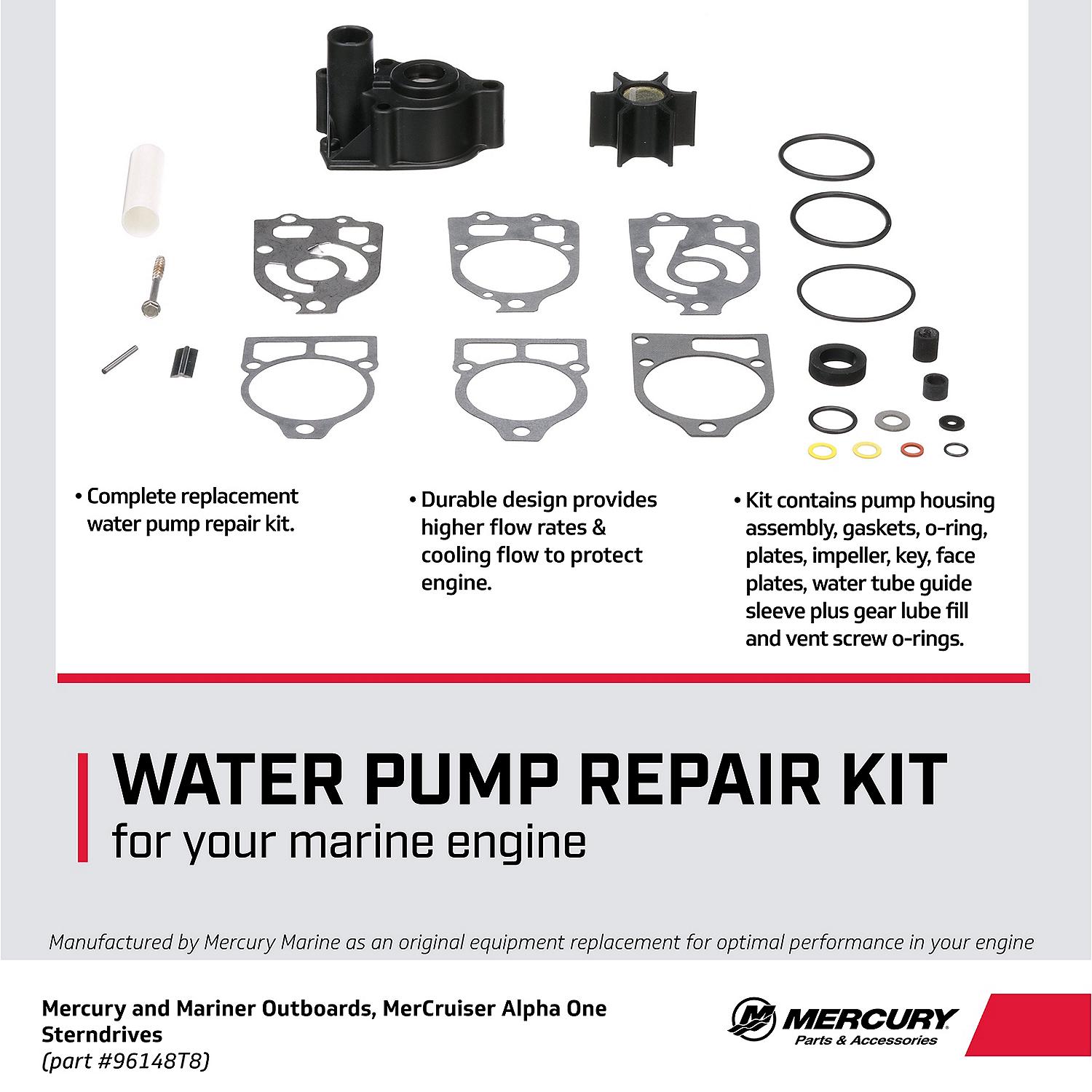 • Complete replacement water pump repair kit.

• Durable design provides higher flow rates & cooling flow to protect engine.

• Kit contains pump housing assembly, gaskets, o-ring, plates, impeller, key, face plates, water tube guide sleeve plus gear lube fill and vent screw o-rings.

WATER PUMP REPAIR KIT
for your marine engine

Manufactured by Mercury Marine as an original equipment replacement for optimal performance in your engine

Mercury and Mariner Outboards, MerCruiser Alpha One Sterndrives
(part #96148T8)

MERCURY
Parts & Accessories