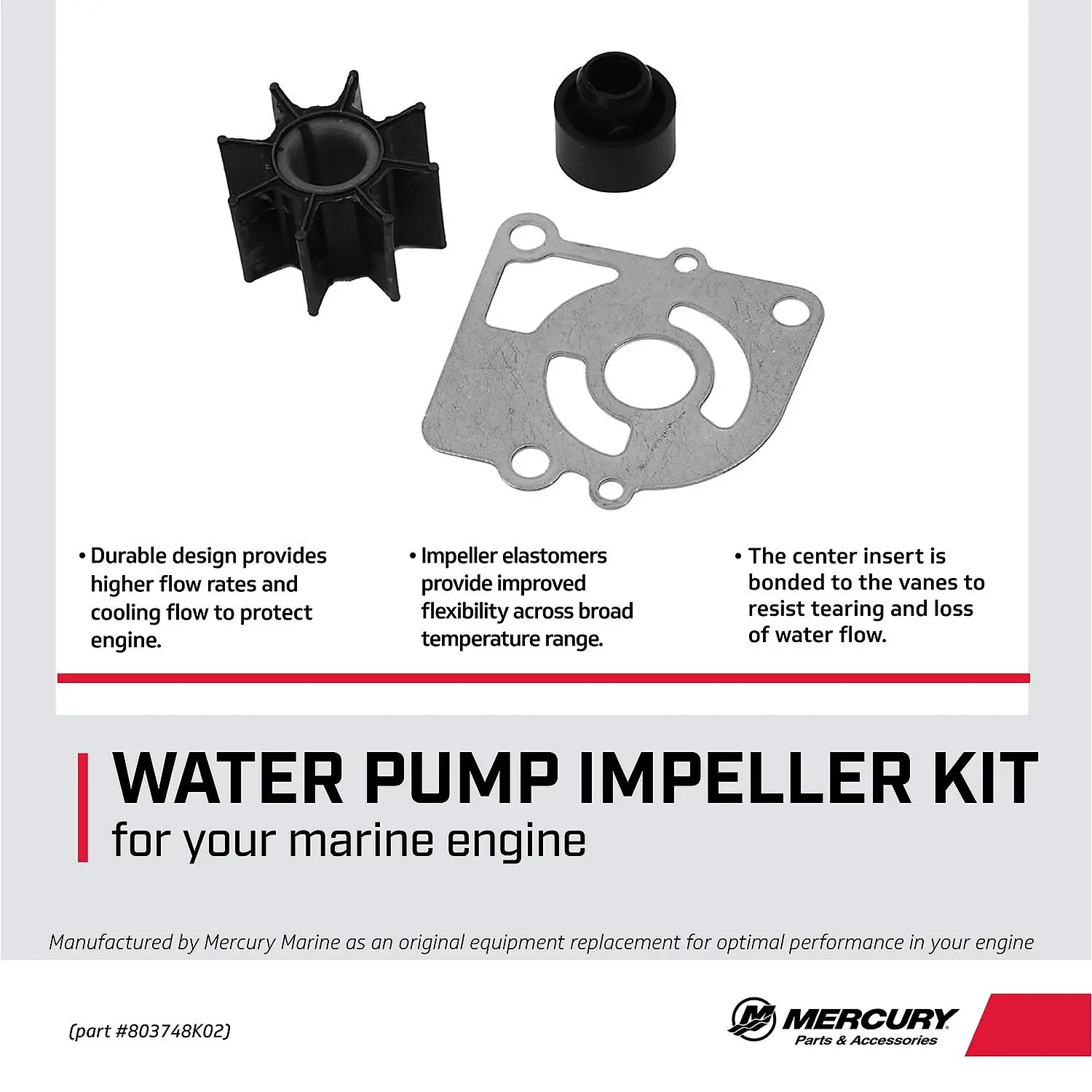 • Durable design provides higher flow rates and cooling flow to protect engine.

• Impeller elastomers provide improved flexibility across broad temperature range.

• The center insert is bonded to the vanes to resist tearing and loss of water flow.

WATER PUMP IMPELLER KIT
for your marine engine

Manufactured by Mercury Marine as an original equipment replacement for optimal performance in your engine

(part #803748K02)

MERCURY
Parts & Accessories