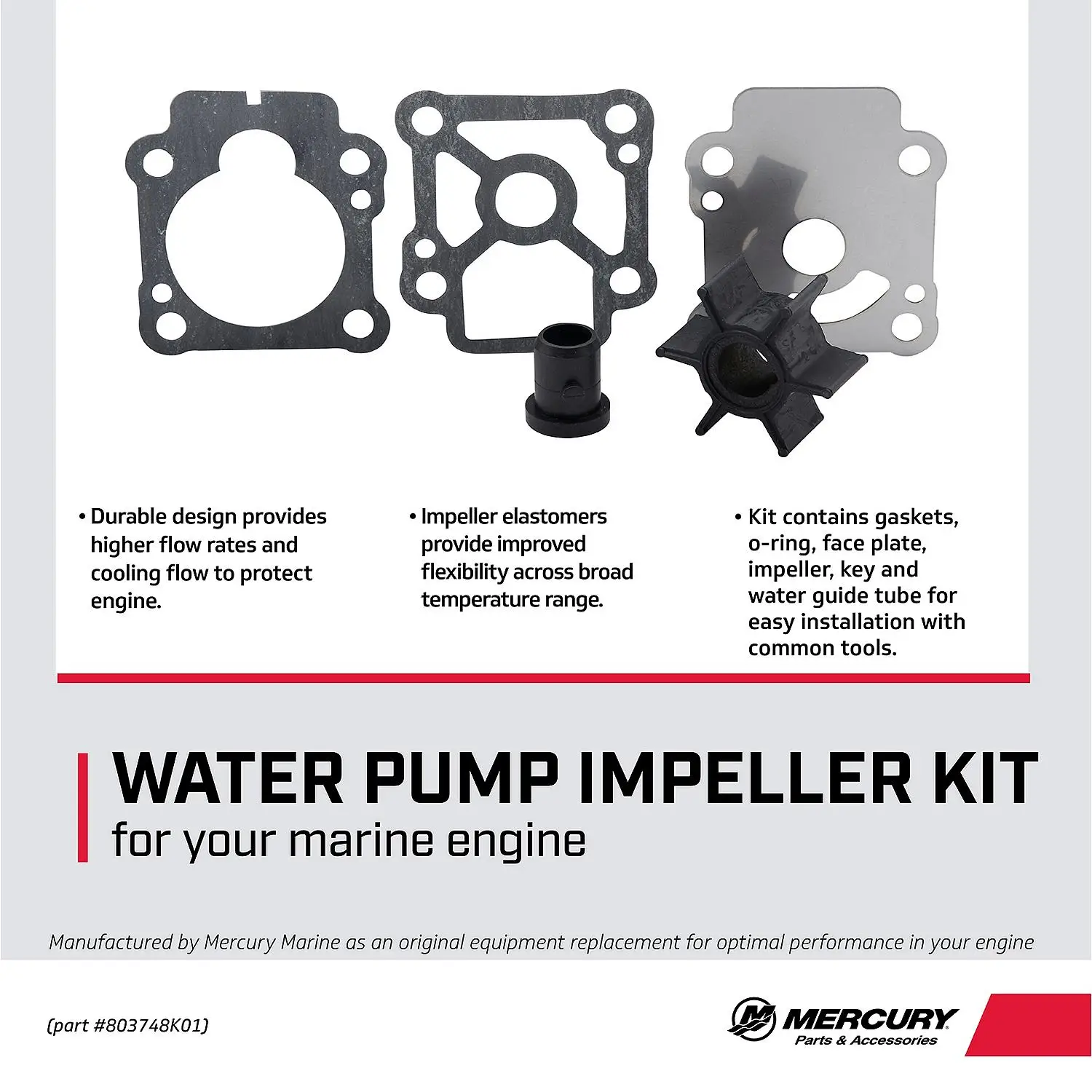 • Durable design provides higher flow rates and cooling flow to protect engine.

• Impeller elastomers provide improved flexibility across broad temperature range.

• Kit contains gaskets, o-ring, face plate, impeller, key and water guide tube for easy installation with common tools.

WATER PUMP IMPELLER KIT
for your marine engine

Manufactured by Mercury Marine as an original equipment replacement for optimal performance in your engine

(part #803748K01)

MERCURY
Parts & Accessories